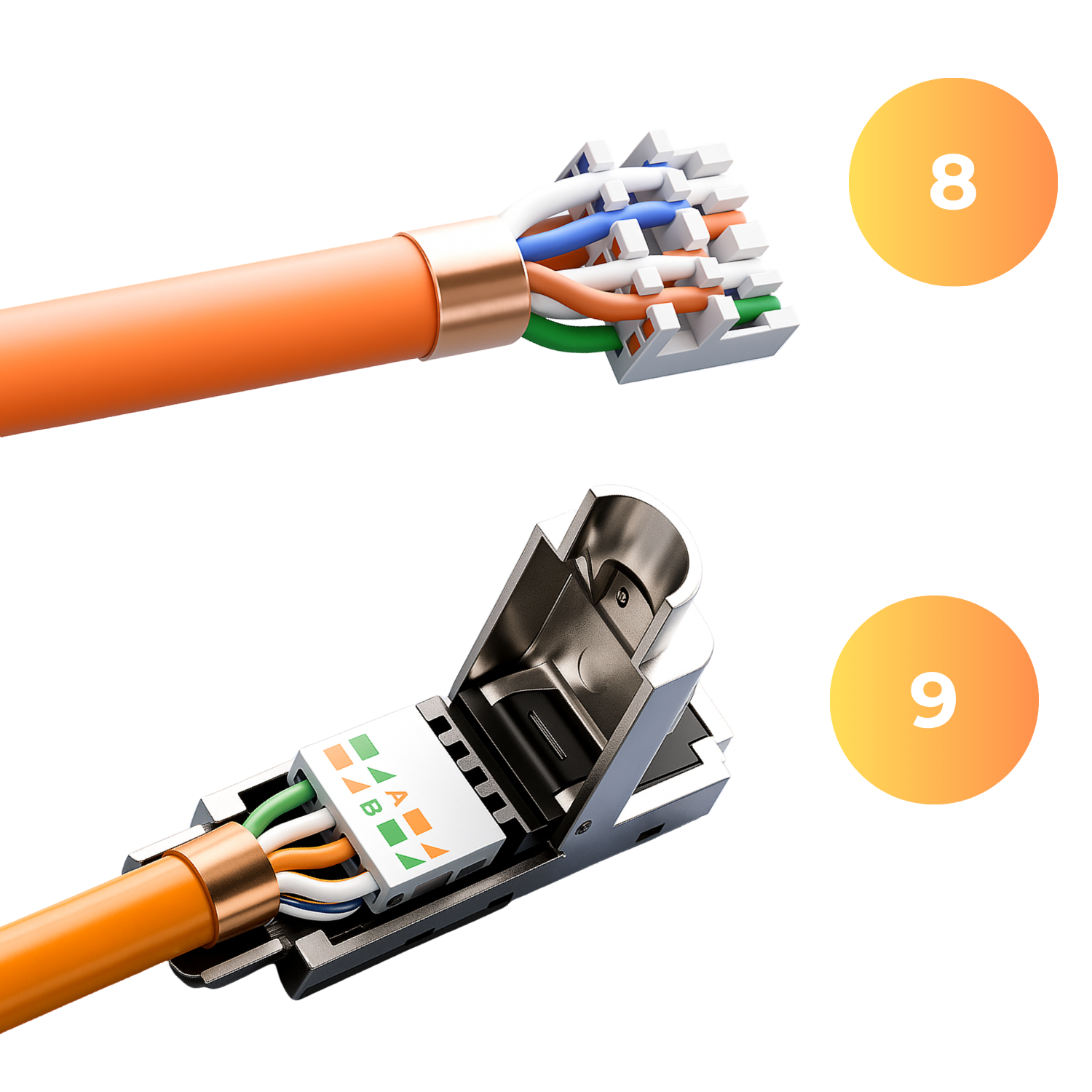 8

A
B

9