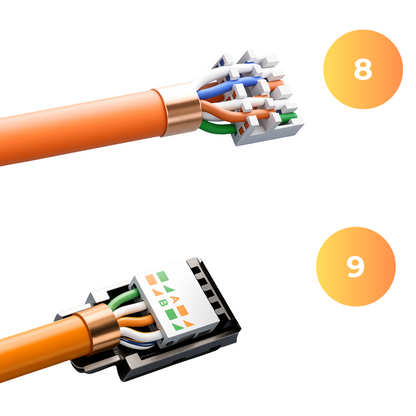 8

9

A
B