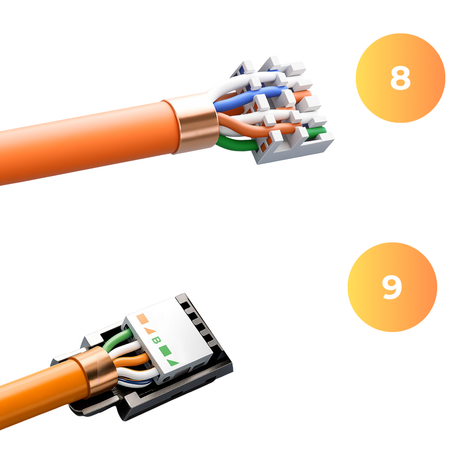 8

9

B